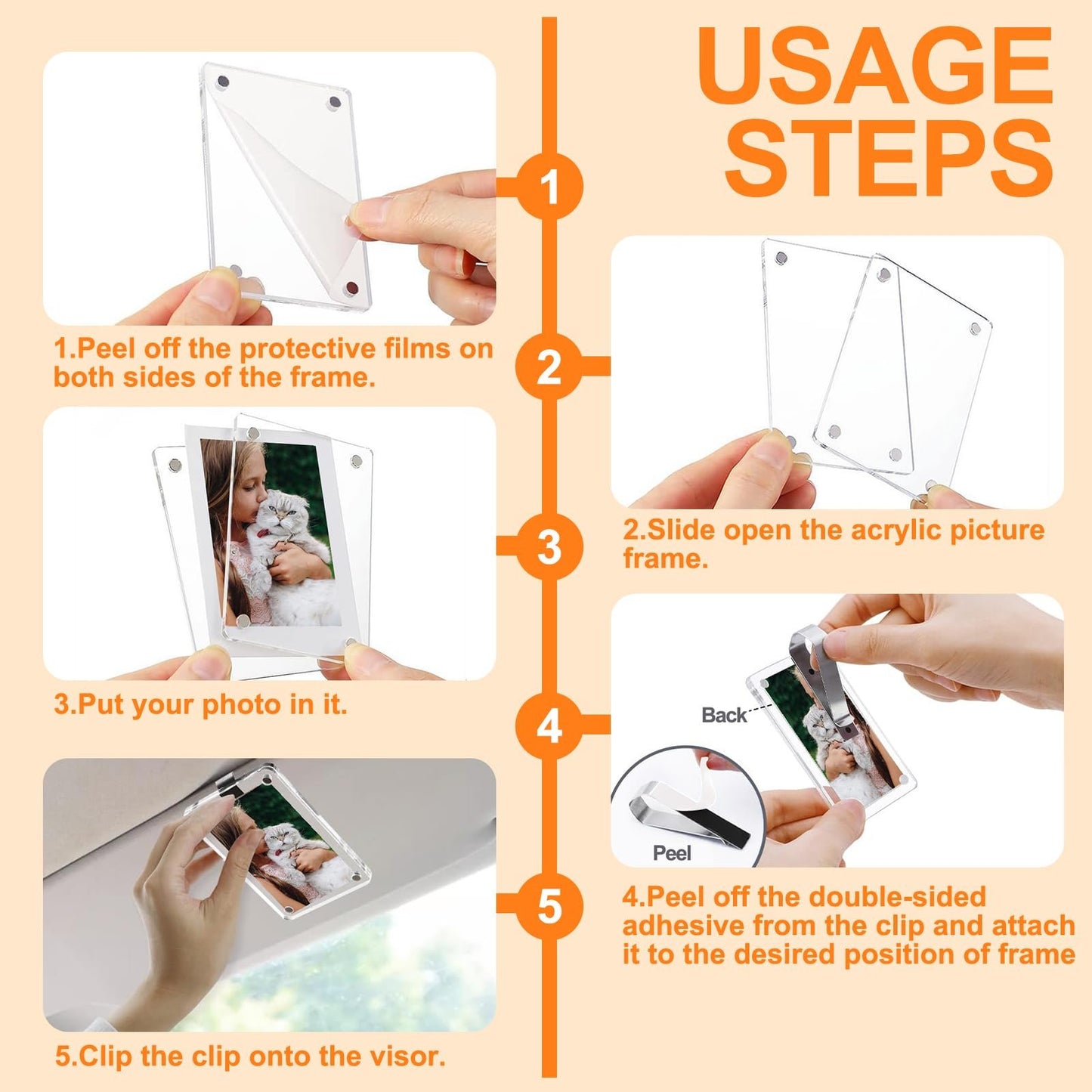 USAGE STEPS

1

1.Peel off the protective films on both sides of the frame.

2

2.Slide open the acrylic picture frame.

3

3.Put your photo in it.

4

Back

Peel

4.Peel off the double-sided adhesive from the clip and attach it to the desired position of frame

5

5.Clip the clip onto the visor.