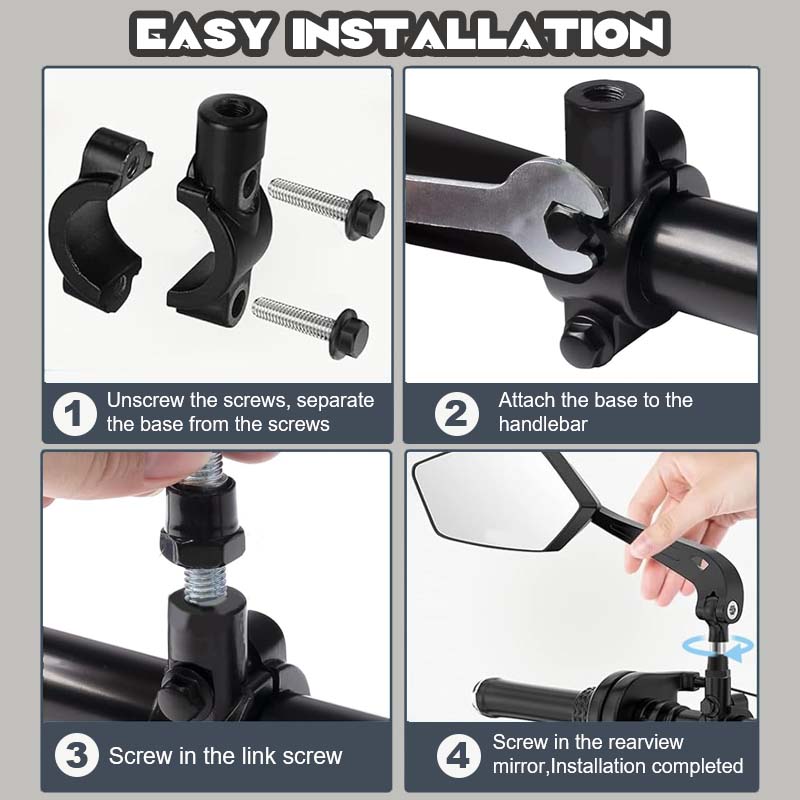 EASY INSTALLATION

1 Unscrew the screws, separate the base from the screws

2 Attach the base to the handlebar

3 Screw in the link screw

4 Screw in the rearview mirror,Installation completed