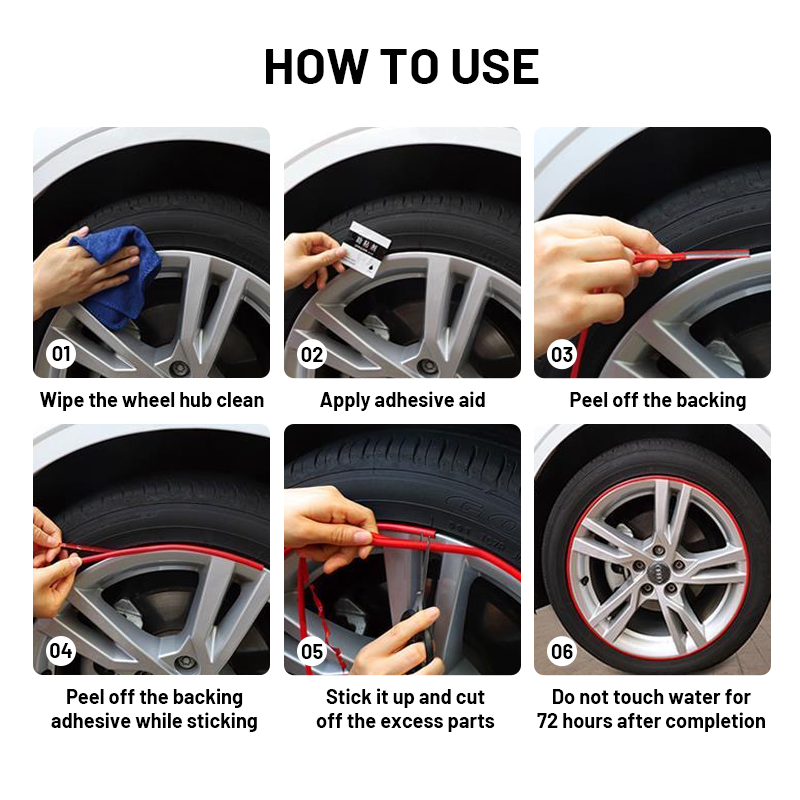 HOW TO USE

01
Wipe the wheel hub clean

02
Apply adhesive aid

03
Peel off the backing

04
Peel off the backing adhesive while sticking

05
Stick it up and cut off the excess parts

06
Do not touch water for 72 hours after completion