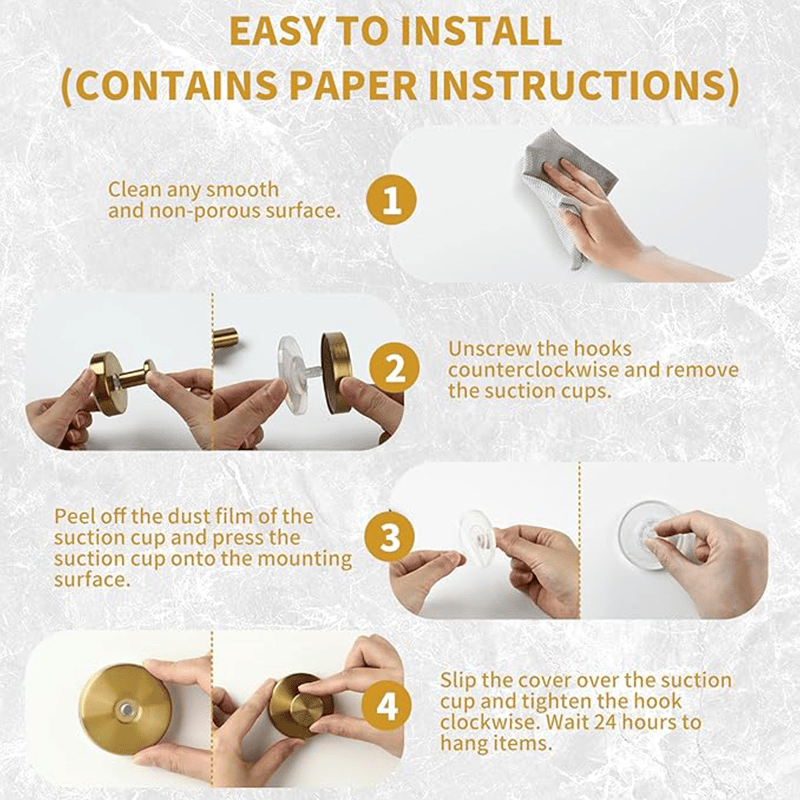 EASY TO INSTALL
(CONTAINS PAPER INSTRUCTIONS)

Clean any smooth and non-porous surface.

1

2

Unscrew the hooks counterclockwise and remove the suction cups.

Peel off the dust film of the suction cup and press the suction cup onto the mounting surface.

3

4

Slip the cover over the suction cup and tighten the hook clockwise. Wait 24 hours to hang items.