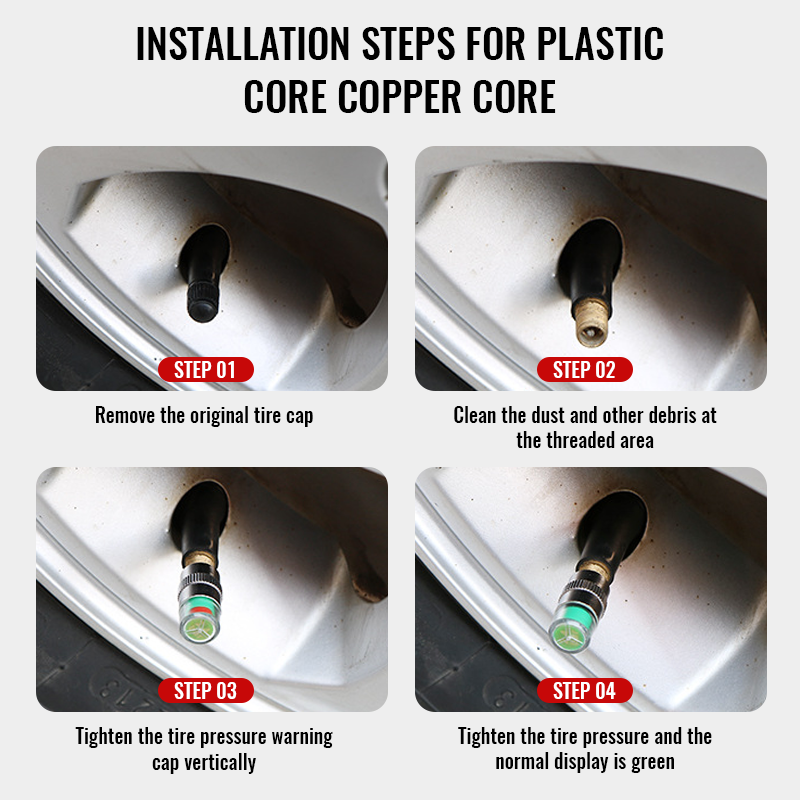 INSTALLATION STEPS FOR PLASTIC CORE COPPER CORE

STEP 01

Remove the original tire cap

STEP 02

Clean the dust and other debris at the threaded area

STEP 03

Tighten the tire pressure warning cap vertically

STEP 04

Tighten the tire pressure and the normal display is green